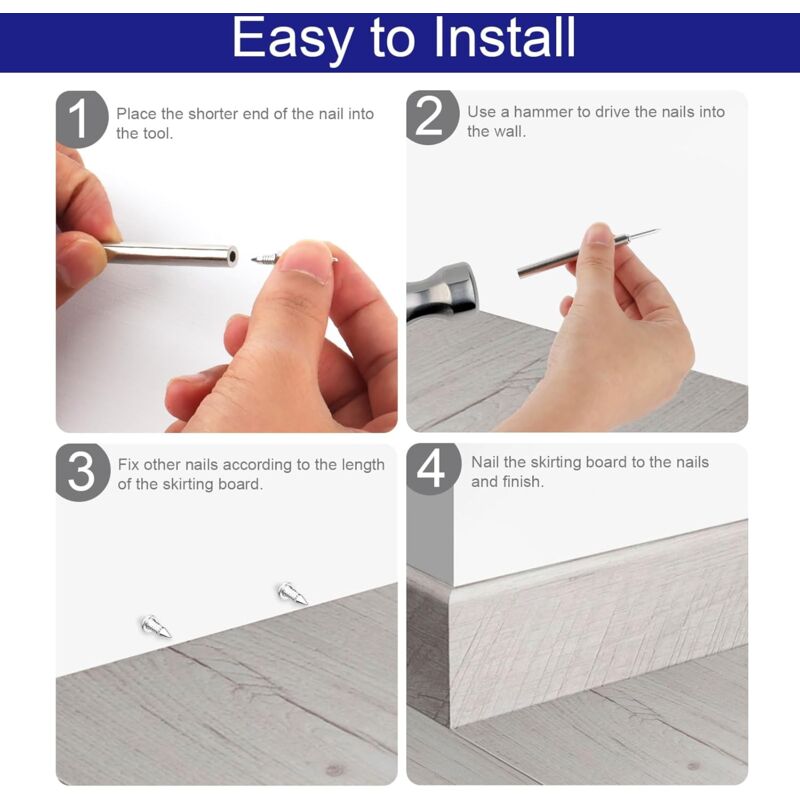 Easy to Install

1 Place the shorter end of the nail into the tool.

2 Use a hammer to drive the nails into the wall.

3 Fix other nails according to the length of the skirting board.

4 Nail the skirting board to the nails and finish.