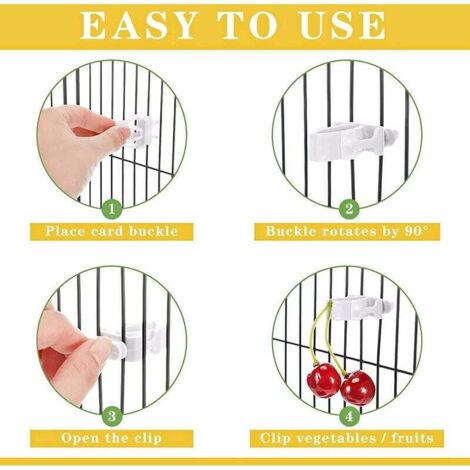 EASY TO USE

1

Place card buckle

2

Buckle rotates by 90°

3

Open the clip

4

Clip vegetables / fruits