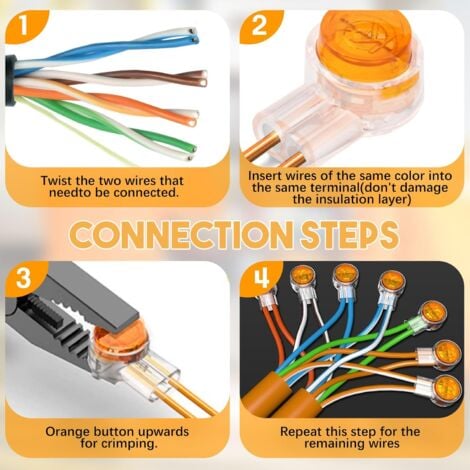 1

Twist the two wires that needto be connected.

2

Insert wires of the same color into the same terminal(don't damage the insulation layer)

CONNECTION STEPS

3

Orange button upwards for crimping.

4

Repeat this step for the remaining wires