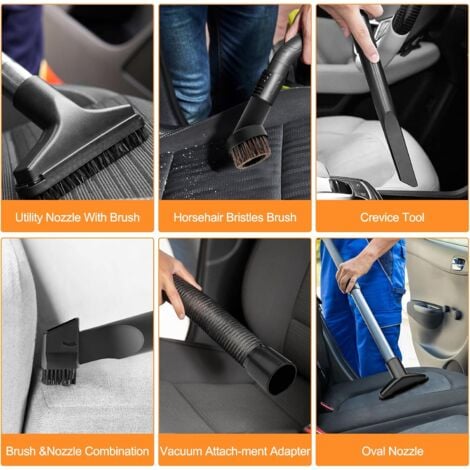 Utility Nozzle With Brush

Horsehair Bristles Brush

Crevice Tool

Brush &Nozzle Combination

Vacuum Attach-ment Adapter

Oval Nozzle