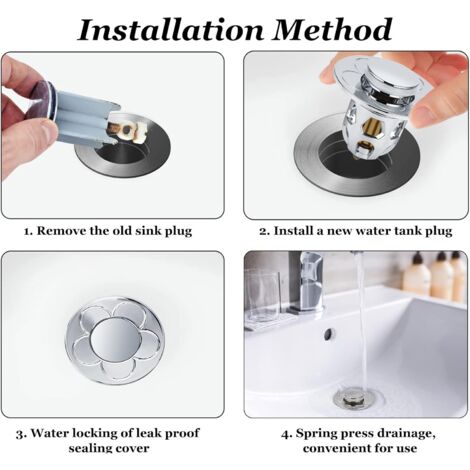 Installation Method

1. Remove the old sink plug

2. Install a new water tank plug

3. Water locking of leak proof sealing cover

4. Spring press drainage, convenient for use