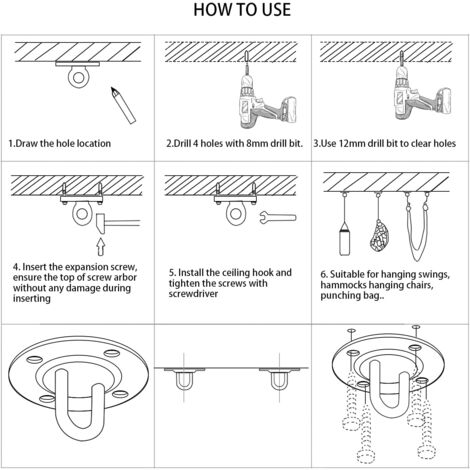 HOW TO USE

1.Draw the hole location

2.Drill 4 holes with 8mm drill bit.

3.Use 12mm drill bit to clear holes

4. Insert the expansion screw, ensure the top of screw arbor without any damage during inserting

5. Install the ceiling hook and tighten the screws with screwdriver

6. Suitable for hanging swings, hammocks hanging chairs, punching bag..