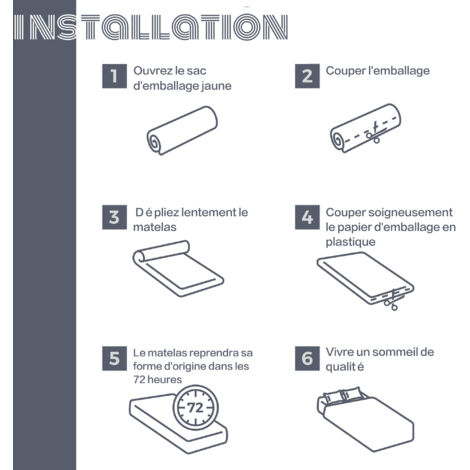 INSTALLATION

1 Ouvrez le sac d'emballage jaune

2 Couper l'emballage

3 D é pliez lentement le matelas

4 Couper soigneusement le papier d'emballage en plastique

5 Le matelas reprendra sa forme d'origine dans les 72 heures

72

6 Vivre un sommeil de qualit é