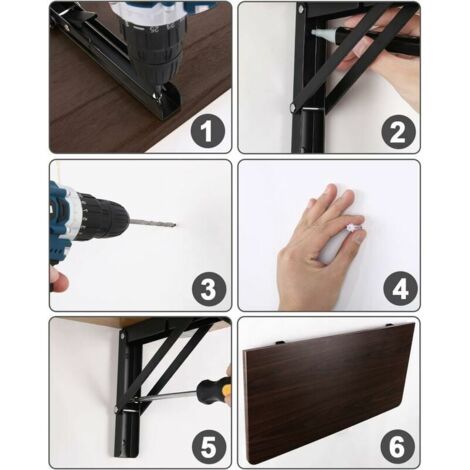 1

2

3

4

5

6