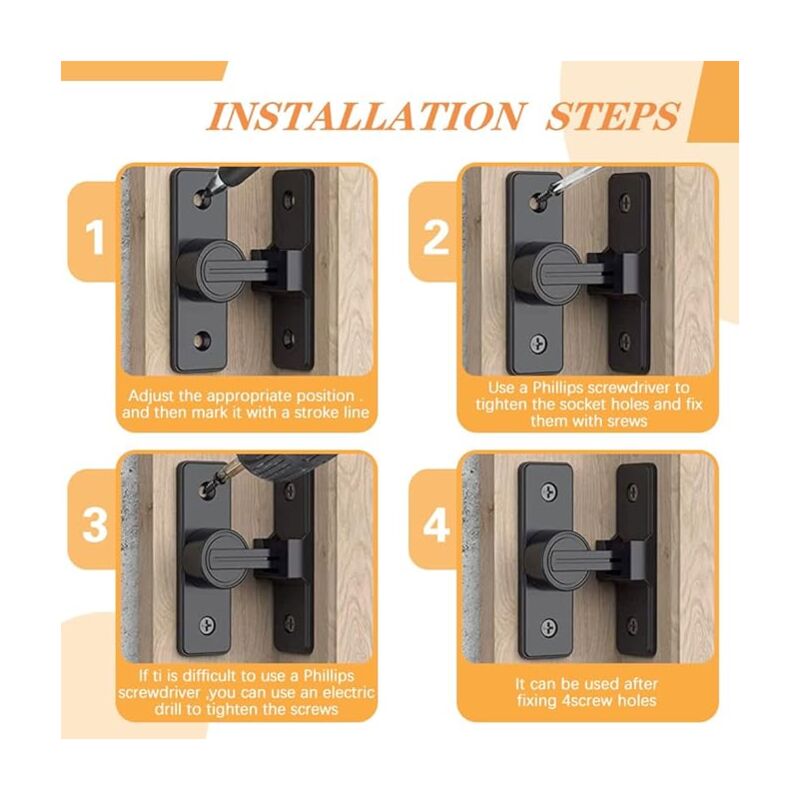 INSTALLATION STEPS

1

Adjust the appropriate position . and then mark it with a stroke line

2

Use a Phillips screwdriver to tighten the socket holes and fix them with srews

3

If ti is difficult to use a Phillips screwdriver ,you can use an electric drill to tighten the screws

4

It can be used after fixing 4screw holes