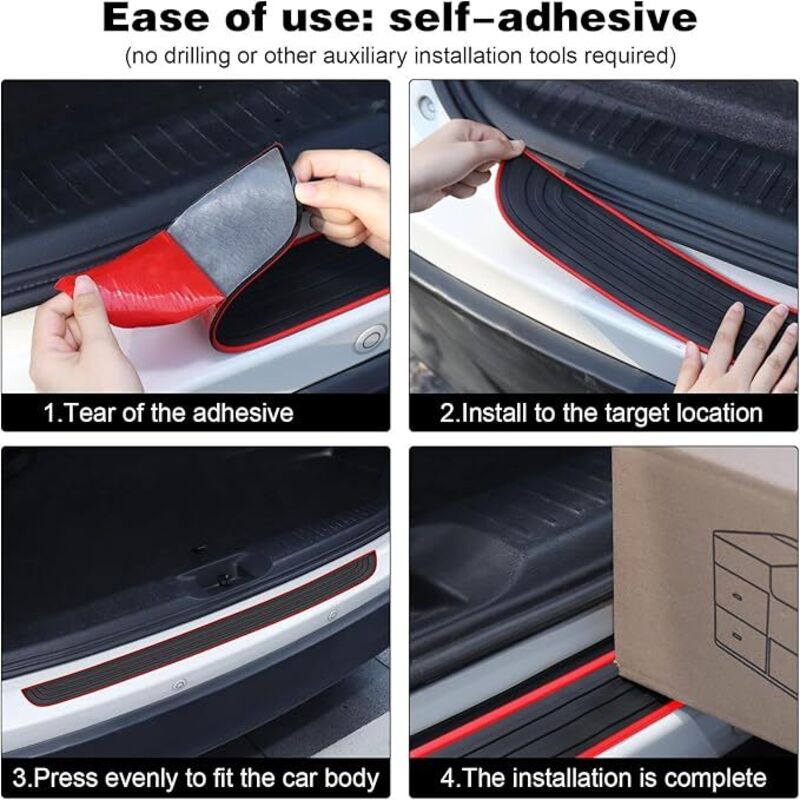 Ease of use: self–adhesive
(no drilling or other auxiliary installation tools required)

1.Tear of the adhesive

2.Install to the target location

3.Press evenly to fit the car body

4.The installation is complete