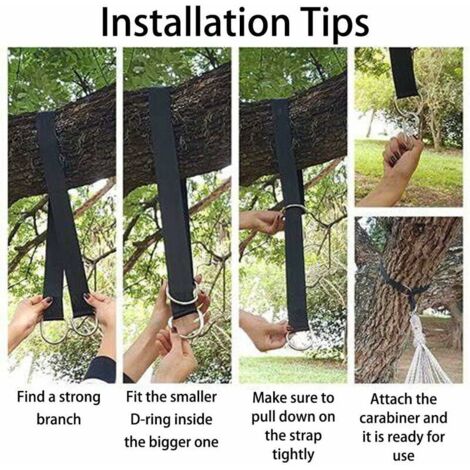 Installation Tips

Find a strong branch

Fit the smaller D-ring inside the bigger one

Make sure to pull down on the strap tightly

Attach the carabiner and it is ready for use