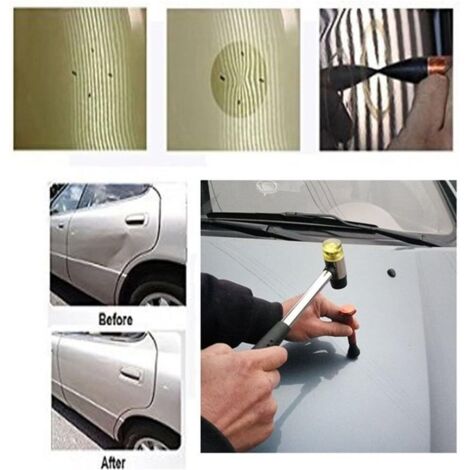 Before

After