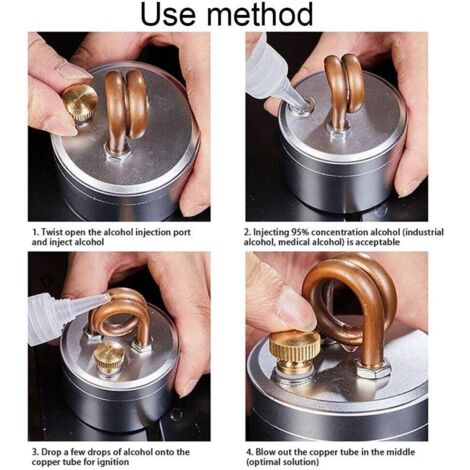 Use method

1. Twist open the alcohol injection port and inject alcohol

2. Injecting 95% concentration alcohol (industrial alcohol, medical alcohol) is acceptable

3. Drop a few drops of alcohol onto the copper tube for ignition

4. Blow out the copper tube in the middle (optimal solution)