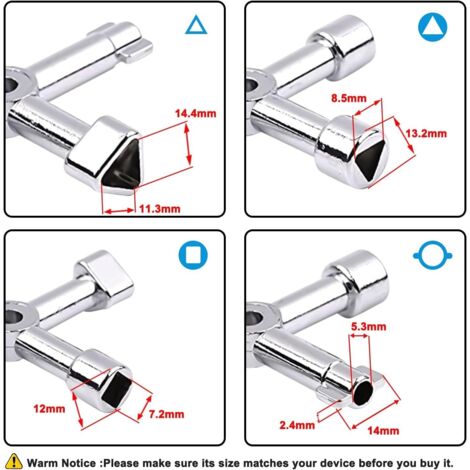 14.4mm

11.3mm

8.5mm

13.2mm

12mm

7.2mm

5.3mm

2.4mm

14mm

Warm Notice :Please make sure its size matches your device before you buy it.