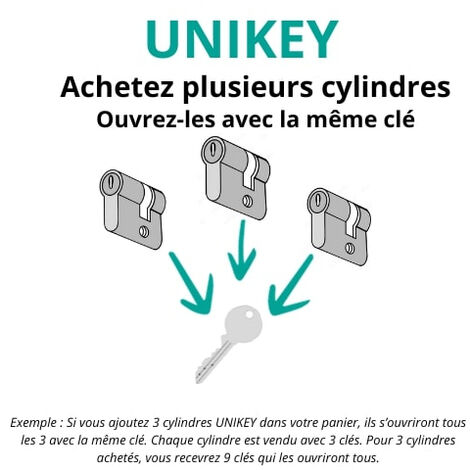 UNIKEY

Achetez plusieurs cylindres

Ouvrez-les avec la même clé

Exemple : Si vous ajoutez 3 cylindres UNIKEY dans votre panier, ils s'ouvriront tous les 3 avec la même clé. Chaque cylindre est vendu avec 3 clés. Pour 3 cylindres achetés, vous recevrez 9 clés qui les ouvriront tous.