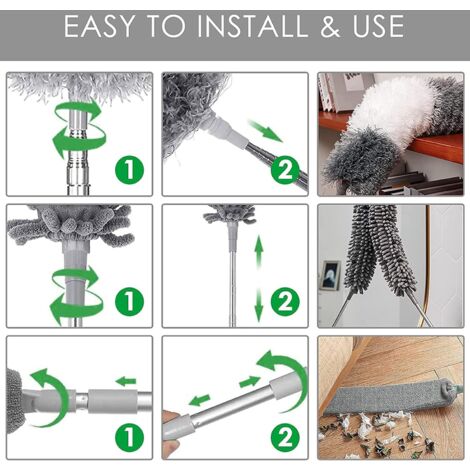 EASY TO INSTALL & USE

1

2

1

2

1

2