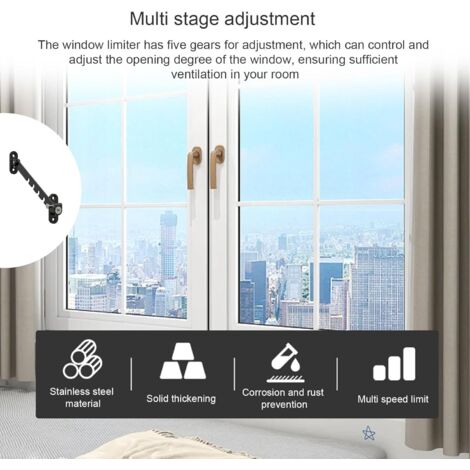 Multi stage adjustment

The window limiter has five gears for adjustment, which can control and adjust the opening degree of the window, ensuring sufficient ventilation in your room

Stainless steel material

Solid thickening

Corrosion and rust prevention

Multi speed limit