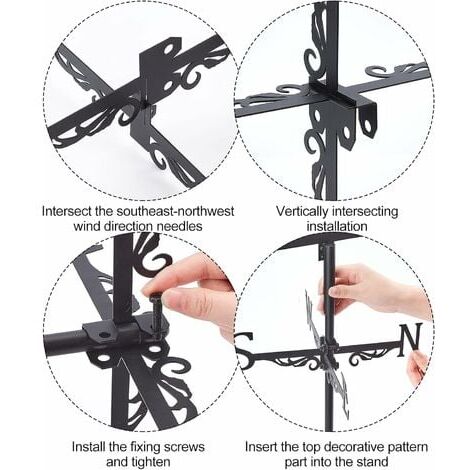 Intersect the southeast-northwest wind direction needles

Vertically intersecting installation

S

N

Install the fixing screws and tighten

Insert the top decorative pattern part into the stand