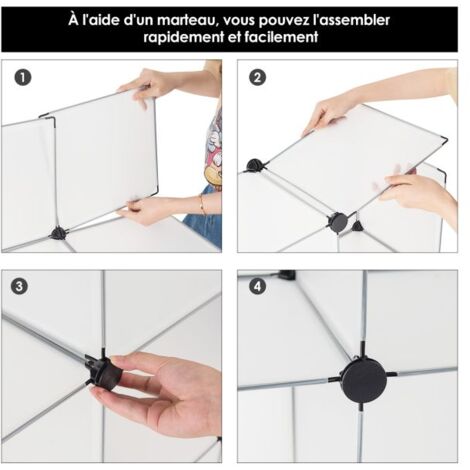 À l'aide d'un marteau, vous pouvez l'assembler rapidement et facilement

1

2

3

4