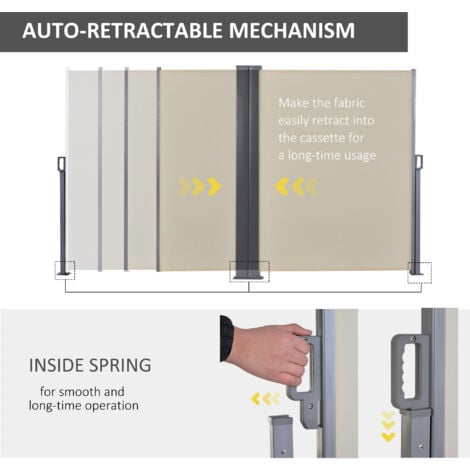 AUTO-RETRACTABLE MECHANISM

Make the fabric easily retract into the cassette for a long-time usage

INSIDE SPRING

for smooth and long-time operation