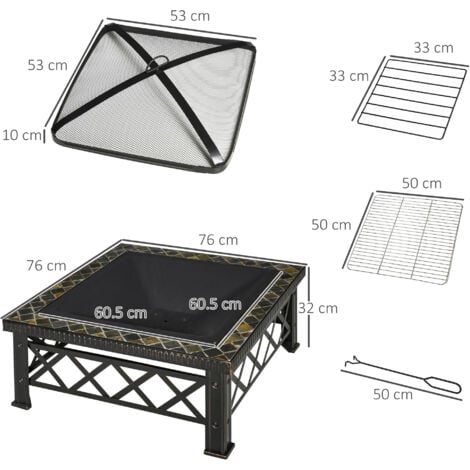 53 cm
53 cm
10 cm
33 cm
33 cm
50 cm
50 cm
76 cm
76 cm
60.5 cm
60.5 cm
32 cm
50 cm