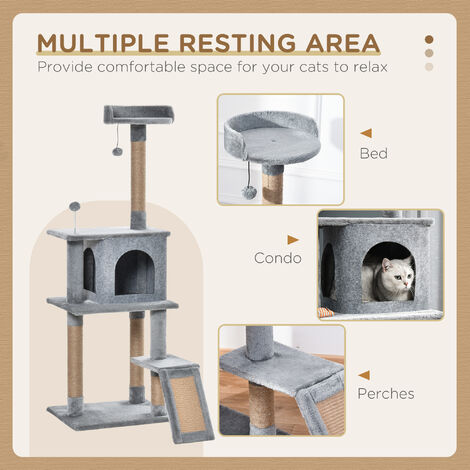 MULTIPLE RESTING AREA
Provide comfortable space for your cats to relax

Bed

Condo

Perches