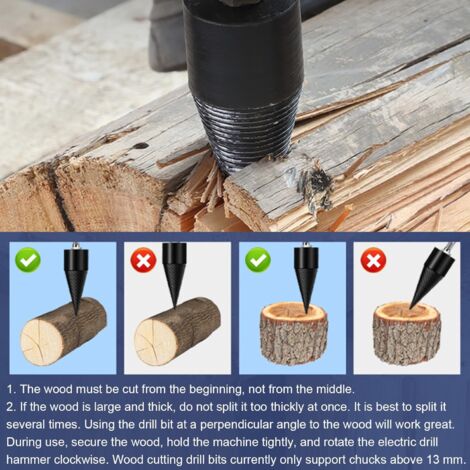 1. The wood must be cut from the beginning, not from the middle.
2. If the wood is large and thick, do not split it too thickly at once. It is best to split it several times. Using the drill bit at a perpendicular angle to the wood will work great. During use, secure the wood, hold the machine tightly, and rotate the electric drill hammer clockwise. Wood cutting drill bits currently only support chucks above 13 mm.