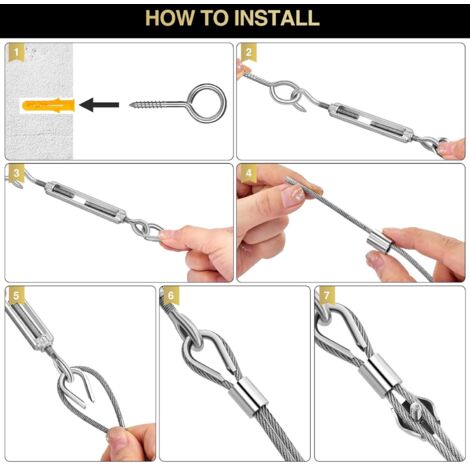 HOW TO INSTALL

1

2

3

4

5

6

7