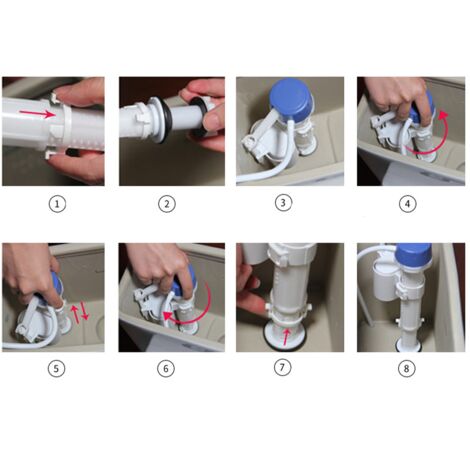 ①

②

③

④

⑤

⑥

⑦

⑧