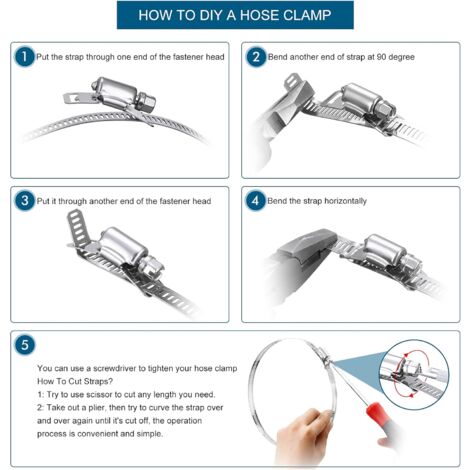 HOW TO DIY A HOSE CLAMP

1 Put the strap through one end of the fastener head

2 Bend another end of strap at 90 degree

3 Put it through another end of the fastener head

4 Bend the strap horizontally

5

You can use a screwdriver to tighten your hose clamp
How To Cut Straps?
1: Try to use scissor to cut any length you need.
2: Take out a plier, then try to curve the strap over and over again until it's cut off, the operation process is convenient and simple.