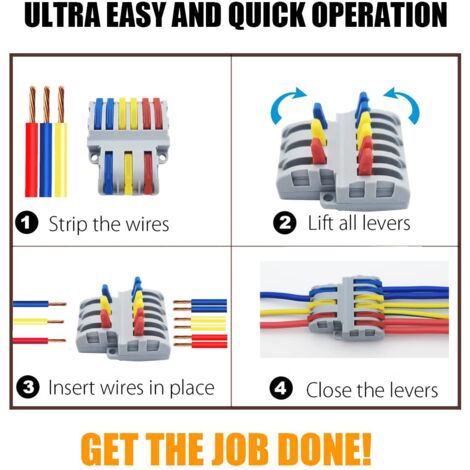 ULTRA EASY AND QUICK OPERATION

1 Strip the wires

2 Lift all levers

3 Insert wires in place

4 Close the levers

GET THE JOB DONE!