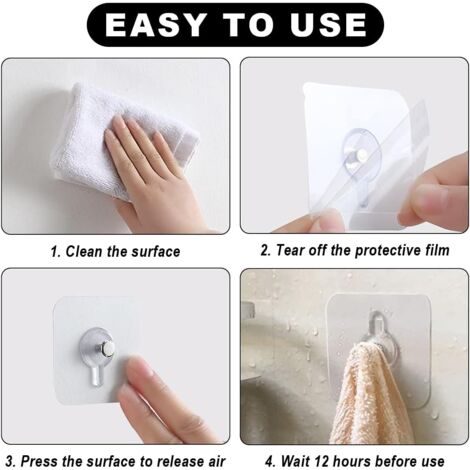 EASY TO USE

1. Clean the surface

2. Tear off the protective film

3. Press the surface to release air

4. Wait 12 hours before use