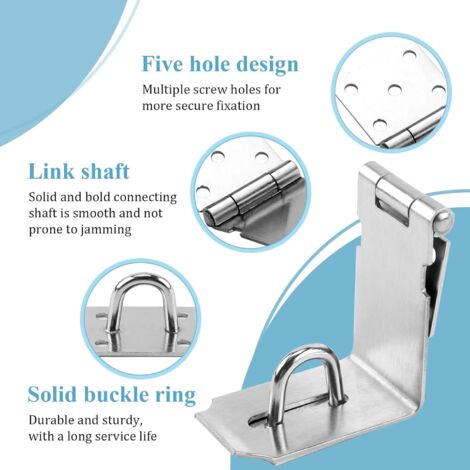 Five hole design
Multiple screw holes for more secure fixation

Link shaft
Solid and bold connecting shaft is smooth and not prone to jamming

Solid buckle ring
Durable and sturdy, with a long service life