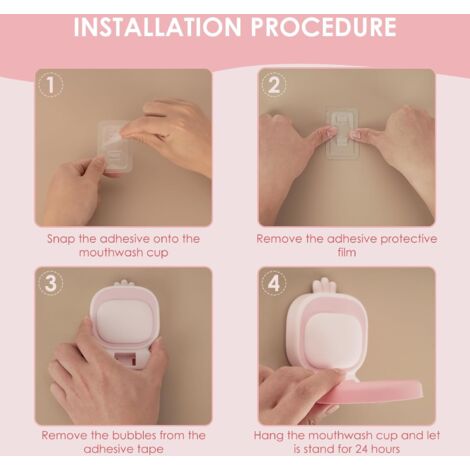 INSTALLATION PROCEDURE

1

Snap the adhesive onto the mouthwash cup

2

Remove the adhesive protective film

3

Remove the bubbles from the adhesive tape

4

Hang the mouthwash cup and let is stand for 24 hours