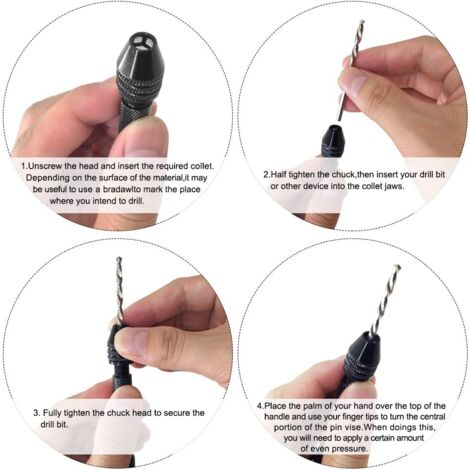 1.Unscrew the head and insert the required collet. Depending on the surface of the material,it may be useful to use a bradawlto mark the place where you intend to drill.

2.Half tighten the chuck,then insert your drill bit or other device into the collet jaws.

3. Fully tighten the chuck head to secure the drill bit.

4.Place the palm of your hand over the top of the handle and use your finger tips to turn the central portion of the pin vise.When doings this, you will need to apply a certain amount of even pressure.