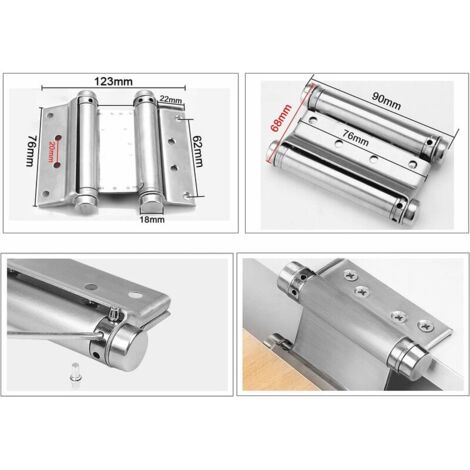 123mm
22mm
76mm
20mm
62mm
18mm

90mm
68mm
76mm