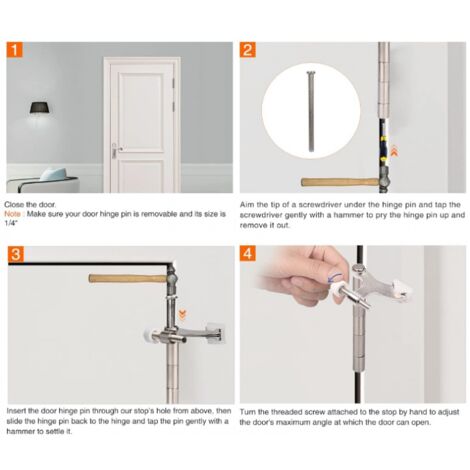 1

Close the door.
Note : Make sure your door hinge pin is removable and its size is 1/4"

2

Aim the tip of a screwdriver under the hinge pin and tap the screwdriver gently with a hammer to pry the hinge pin up and remove it out.

3

Insert the door hinge pin through our stop's hole from above, then slide the hinge pin back to the hinge and tap the pin gently with a hammer to settle it.

4

Turn the threaded screw attached to the stop by hand to adjust the door's maximum angle at which the door can open.