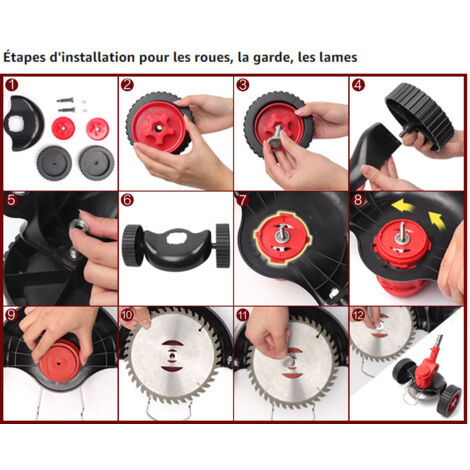 Étapes d'installation pour les roues, la garde, les lames

1

2

3

4

5

6

7

8

9

10

11

12