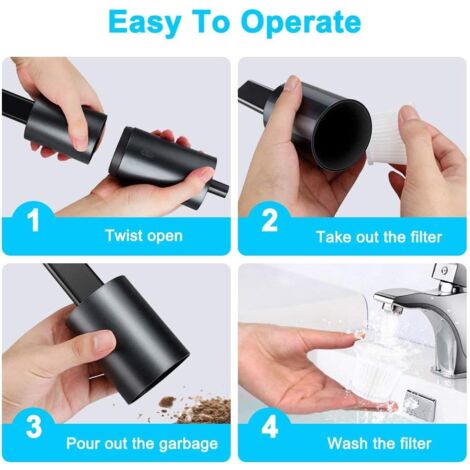 Easy To Operate

1
Twist open

2
Take out the filter

3
Pour out the garbage

4
Wash the filter