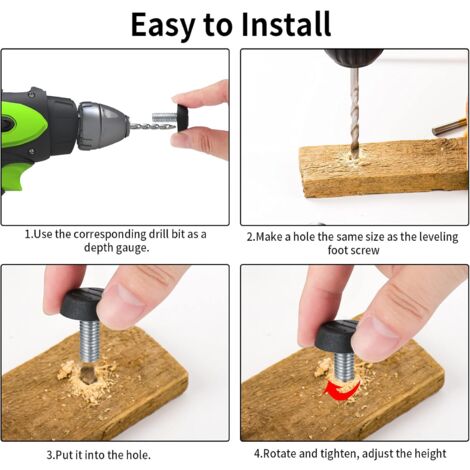 Easy to Install

1.Use the corresponding drill bit as a depth gauge.

2.Make a hole the same size as the leveling foot screw

3.Put it into the hole.

4.Rotate and tighten, adjust the height