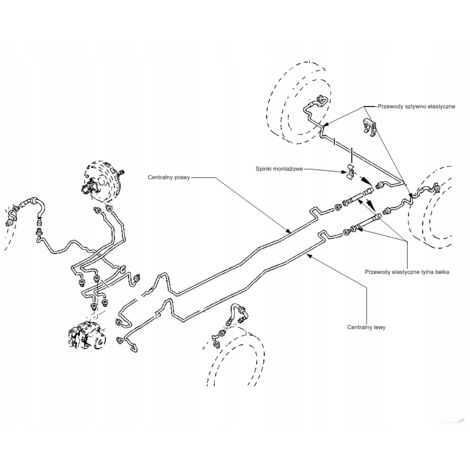 Przewody sztywno elastyczne

Spinki montażowe

Centralny prawy

Przewody elastyczne tylna belka

Centralny lewy