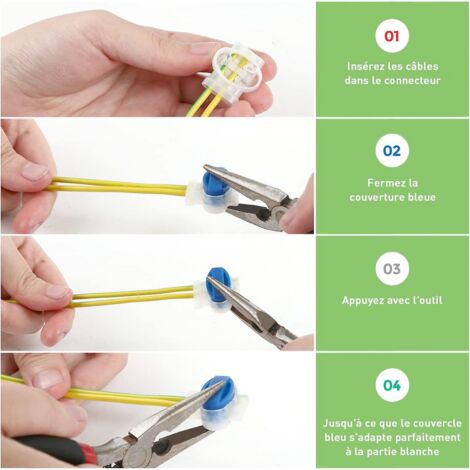 01

Insérez les câbles dans le connecteur

02

Fermez la couverture bleue

03

Appuyez avec l'outil

04

Jusqu'à ce que le couvercle bleu s'adapte parfaitement à la partie blanche