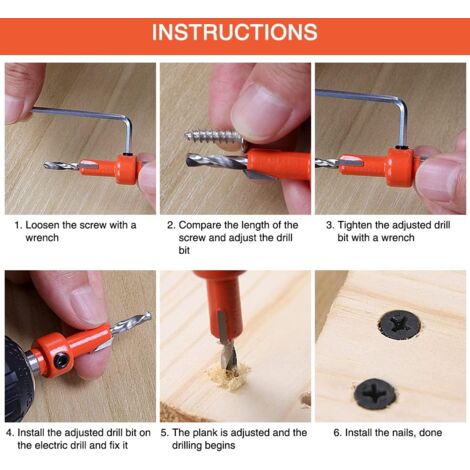 INSTRUCTIONS

1. Loosen the screw with a wrench

2. Compare the length of the screw and adjust the drill bit

3. Tighten the adjusted drill bit with a wrench

4. Install the adjusted drill bit on the electric drill and fix it

5. The plank is adjusted and the drilling begins

6. Install the nails, done