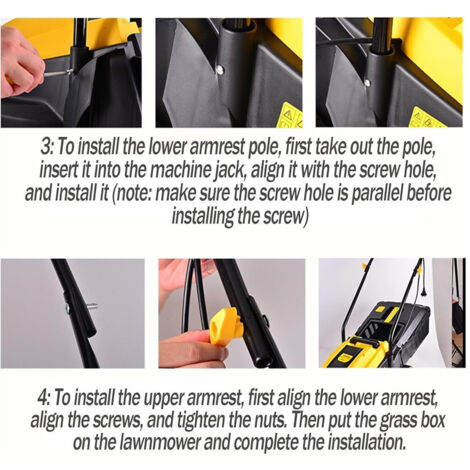 3: To install the lower armrest pole, first take out the pole, insert it into the machine jack, align it with the screw hole, and install it (note: make sure the screw hole is parallel before installing the screw)

4: To install the upper armrest, first align the lower armrest, align the screws, and tighten the nuts. Then put the grass box on the lawnmower and complete the installation.