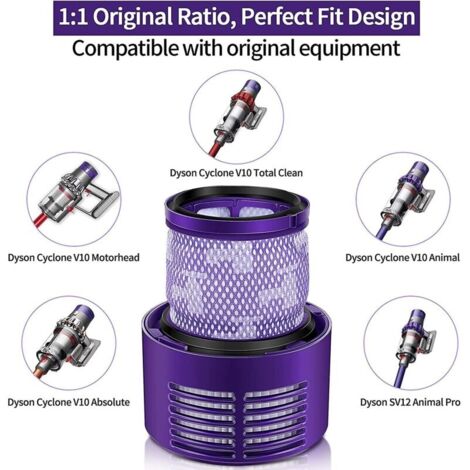 1:1 Original Ratio, Perfect Fit Design
Compatible with original equipment

Dyson Cyclone V10 Total Clean

Dyson Cyclone V10 Motorhead

Dyson Cyclone V10 Animal

Dyson Cyclone V10 Absolute

Dyson SV12 Animal Pro