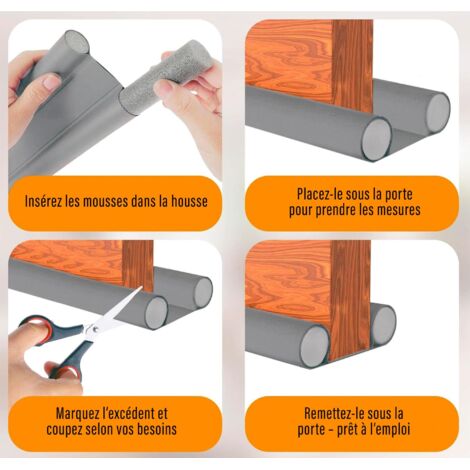 Insérez les mousses dans la housse

Placez-le sous la porte pour prendre les mesures

Marquez l'excédent et coupez selon vos besoins

Remettez-le sous la porte – prêt à l'emploi