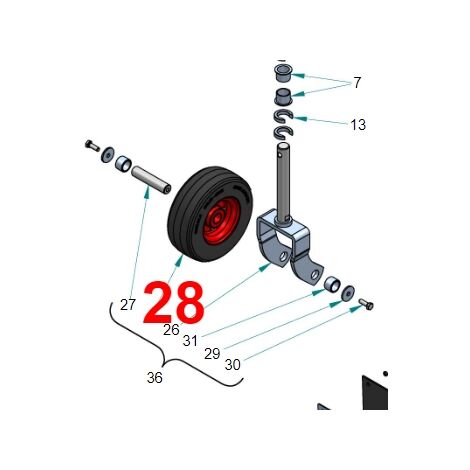 7
13
27
28
26
31
29
30
36