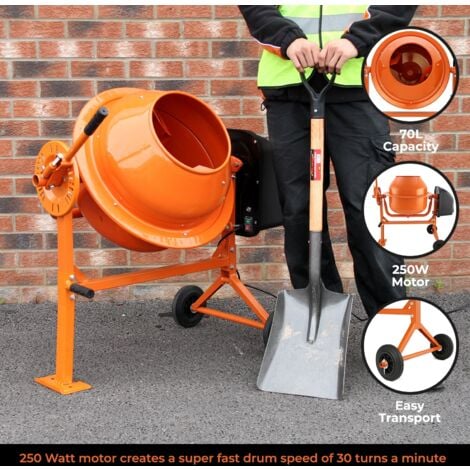 70L Capacity

250W Motor

Easy Transport

250 Watt motor creates a super fast drum speed of 30 turns a minute