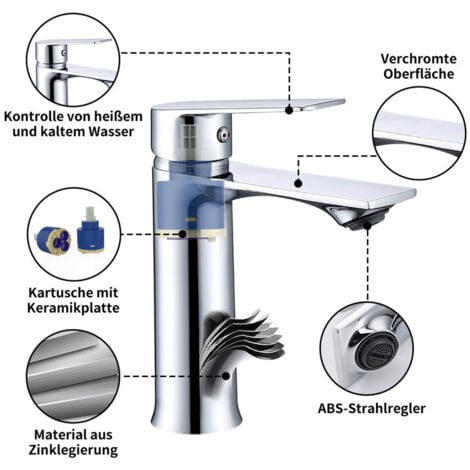 Kontrolle von heißem und kaltem Wasser

Verchromte Oberfläche

Kartusche mit Keramikplatte

Material aus Zinklegierung

ABS-Strahlregler