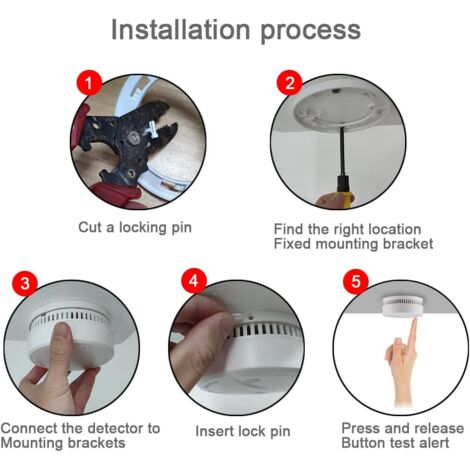 Installation process

1

Cut a locking pin

2

Find the right location
Fixed mounting bracket

3

Connect the detector to
Mounting brackets

4

Insert lock pin

5

Press and release
Button test alert