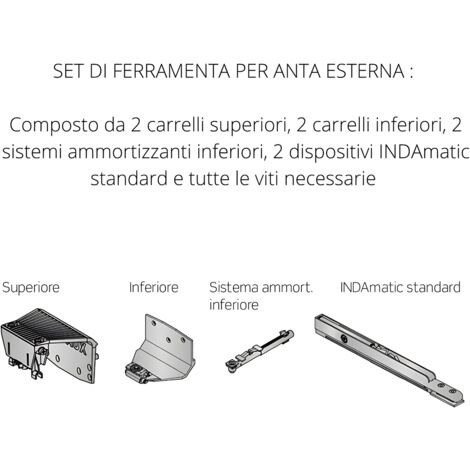 SET DI FERRAMENTA PER ANTA ESTERNA :

Composto da 2 carrelli superiori, 2 carrelli inferiori, 2 sistemi ammortizzanti inferiori, 2 dispositivi INDAmatic standard e tutte le viti necessarie

Superiore

Inferiore

Sistema ammort. inferiore

INDAmatic standard