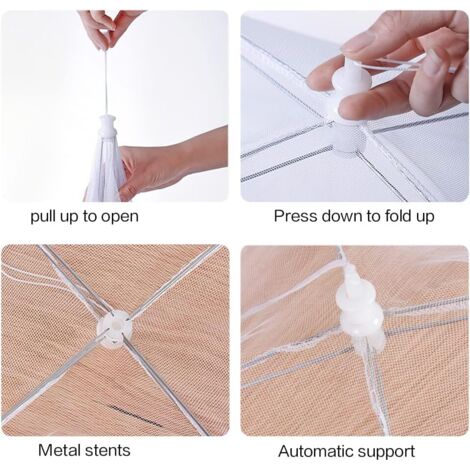 pull up to open

Press down to fold up

Metal stents

Automatic support