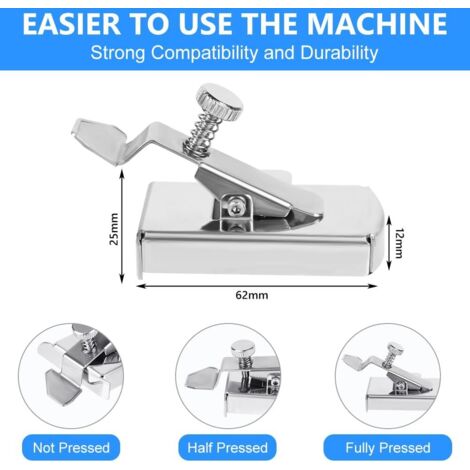 EASIER TO USE THE MACHINE
Strong Compatibility and Durability

25mm

12mm

62mm

Not Pressed

Half Pressed

Fully Pressed