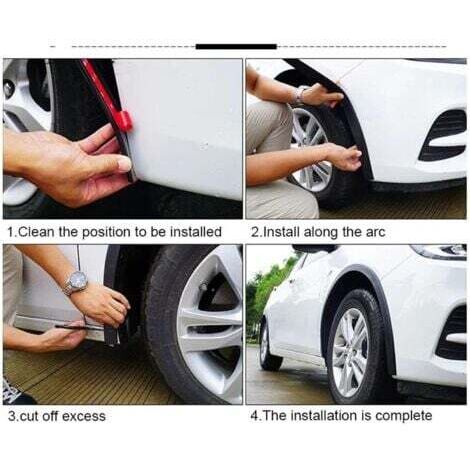 1.Clean the position to be installed

2.Install along the arc

3.cut off excess

4.The installation is complete